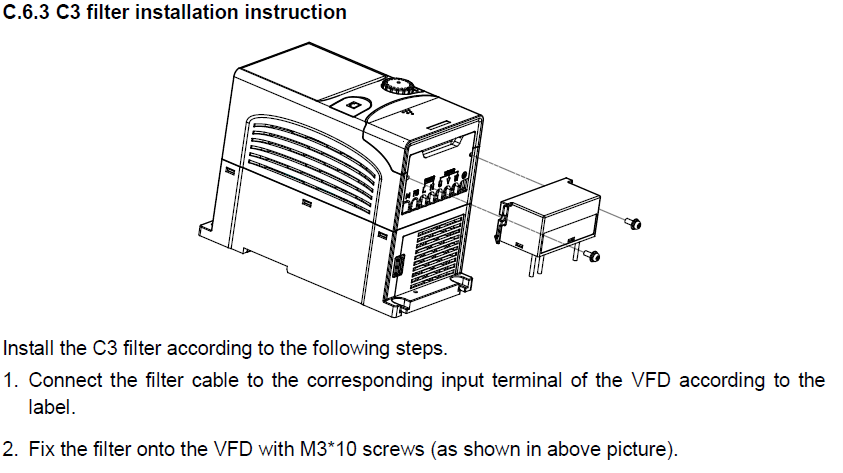 C.6.3 C3 filter installation instruction

Install the C3 filter according to the following steps.

1. Connect the filter cable to the corresponding input terminal of the VFD according to the label.

2. Fix the filter onto the VFD with M3*10 screws (as shown in above picture).